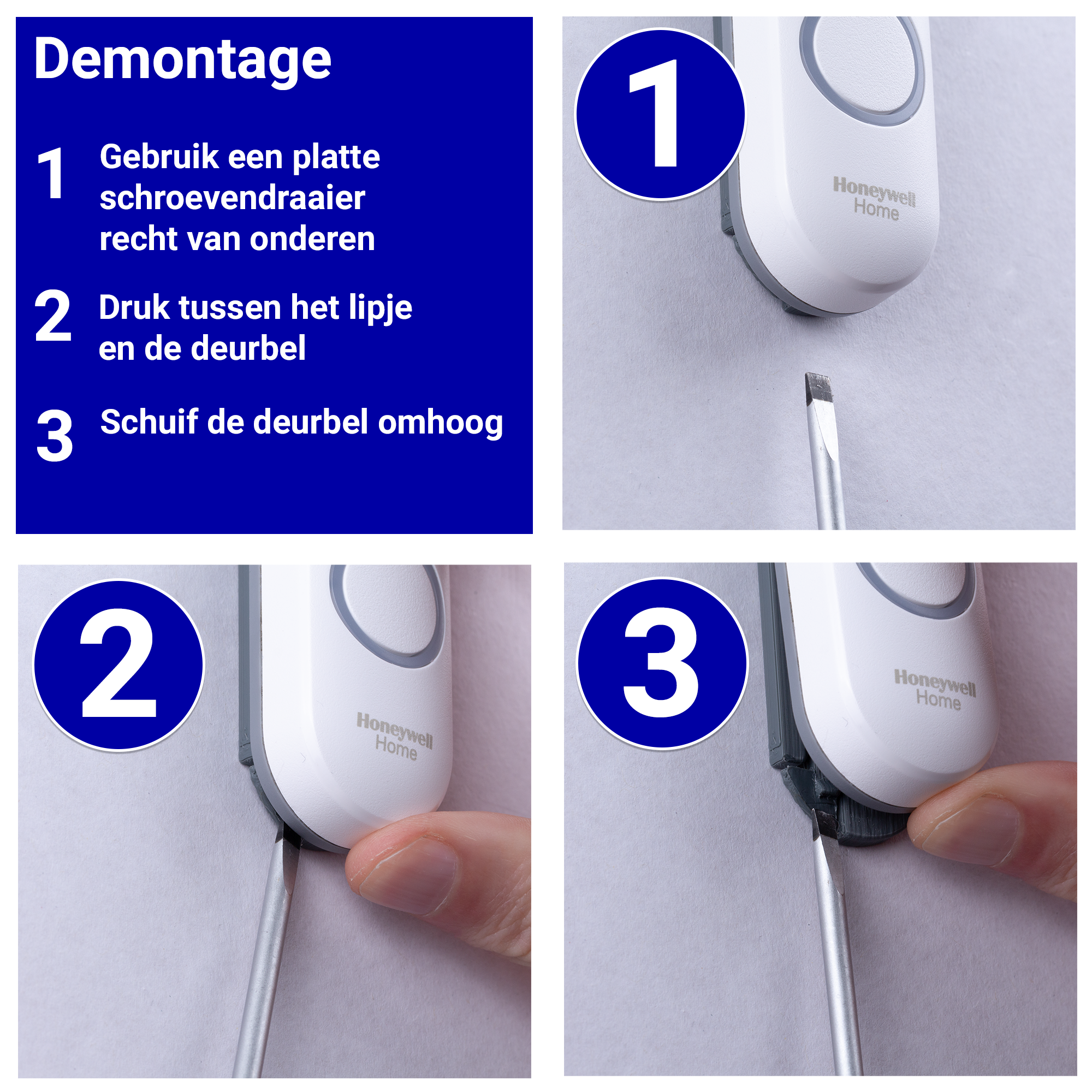 Demontage

1 Gebruik een platte schroevendraaier recht van onderen

2 Druk tussen het lipje en de deurbel

3 Schuif de deurbel omhoog

1

Honeywell Home

2

Honeywell Home

3

Honeywell Home